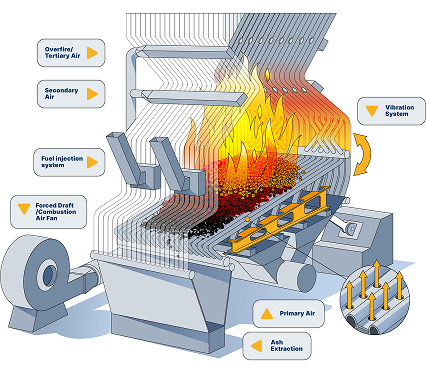 Overfire/ Tertiary Air

Secondary Air

Vibration System

Fuel injection system

Forced Draft /Combustion Air Fan

Primary Air

Ash Extraction